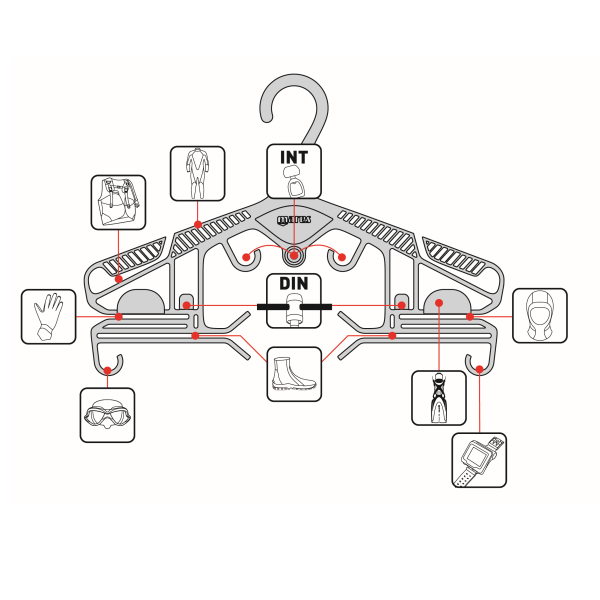 INT

mares

DIN